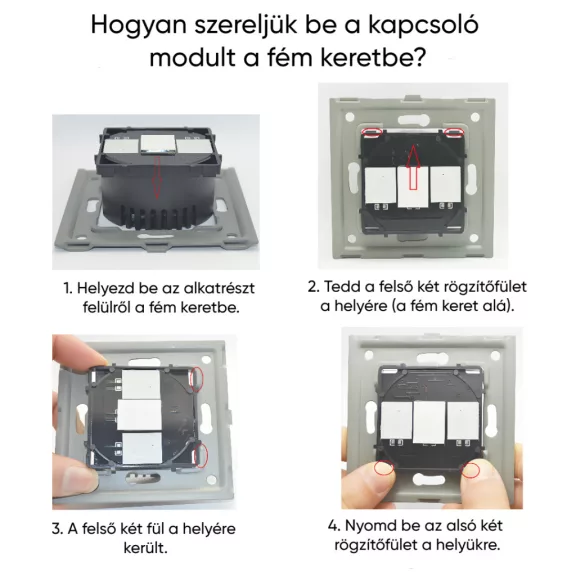 Hogyan szereljük be a kapcsoló modult a fém keretbe?

1. Helyezd be az alkatrészt felülről a fém keretbe.

2. Tedd a felső két rögzítőfület a helyére (a fém keret alá).

3. A felső két fül a helyére került.

4. Nyomd be az alsó két rögzítőfület a helyükre.