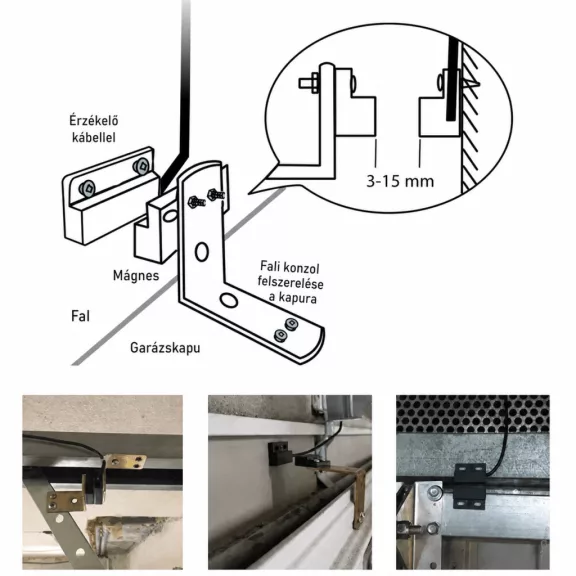 Érzékelő kábellel

3-15 mm

Mágnes

Fali konzol felszerelése a kapura

Fal

Garázskapu